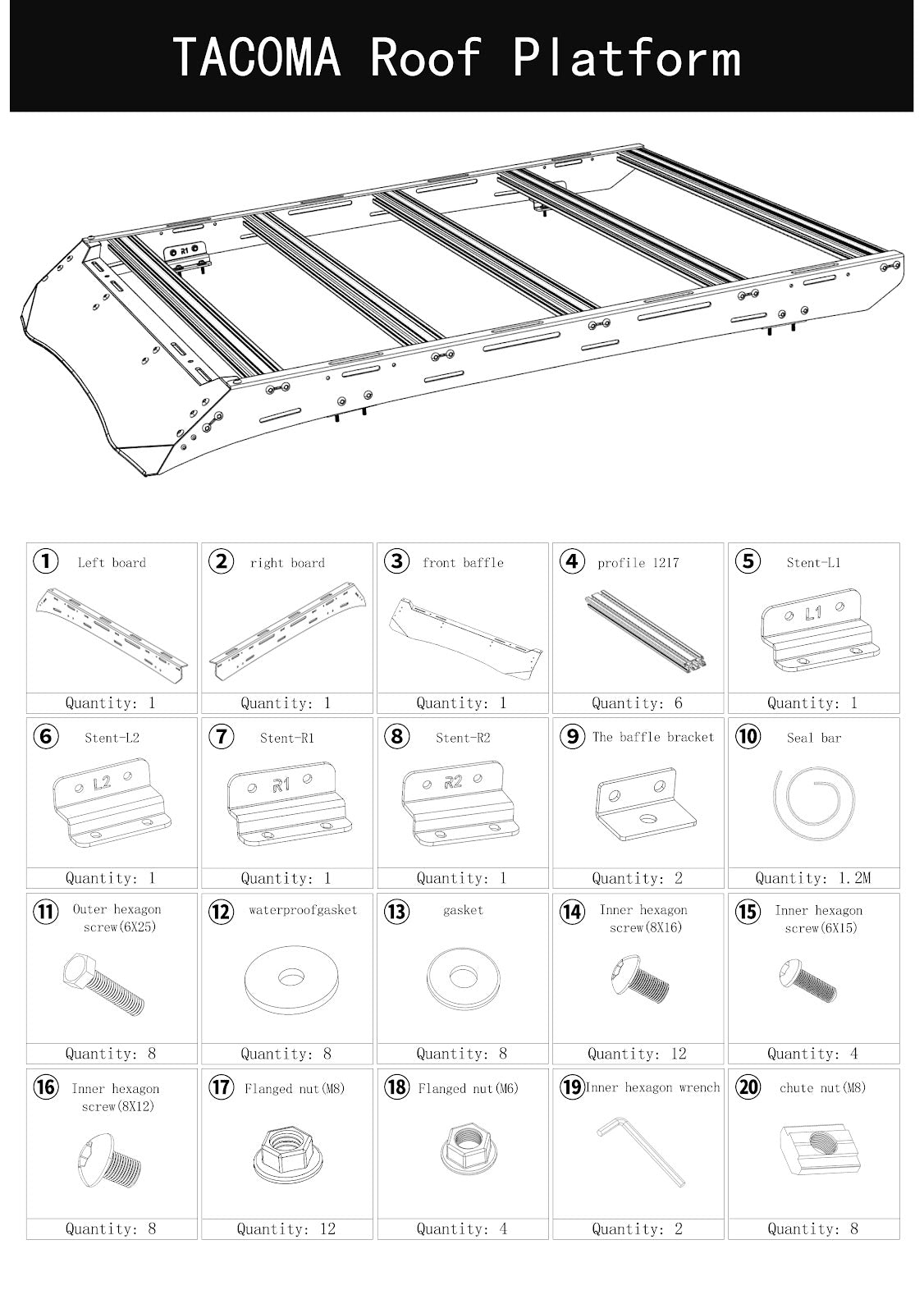 TACOMA Roof Platform

R1

| ① Left board | ② right board | ③ front baffle | ④ profile 1217 | ⑤ Stent-L1 L1 |
|---|---|---|---|---|
| Quantity: 1 | Quantity: 1 | Quantity: 1 | Quantity: 6 | Quantity: 1 |
| ⑥ Stent-L2 L2 | ⑦ Stent-R1 R1 | ⑧ Stent-R2 R2 | ⑨ The baffle bracket | ⑩ Seal bar |
| Quantity: 1 | Quantity: 1 | Quantity: 1 | Quantity: 2 | Quantity: 1.2M |
| ⑪ Outer hexagon screw(6X25) | ⑫ waterproofgasket | ⑬ gasket | ⑭ Inner hexagon screw(8X16) | ⑮ Inner hexagon screw(6X15) |
| Quantity: 8 | Quantity: 8 | Quantity: 8 | Quantity: 12 | Quantity: 4 |
| ⑯ Inner hexagon screw(8X12) | ⑰ Flanged nut(M8) | ⑱ Flanged nut(M6) | ⑲ Inner hexagon wrench | ⑳ chute nut(M8) |
| Quantity: 8 | Quantity: 12 | Quantity: 4 | Quantity: 2 | Quantity: 8 |