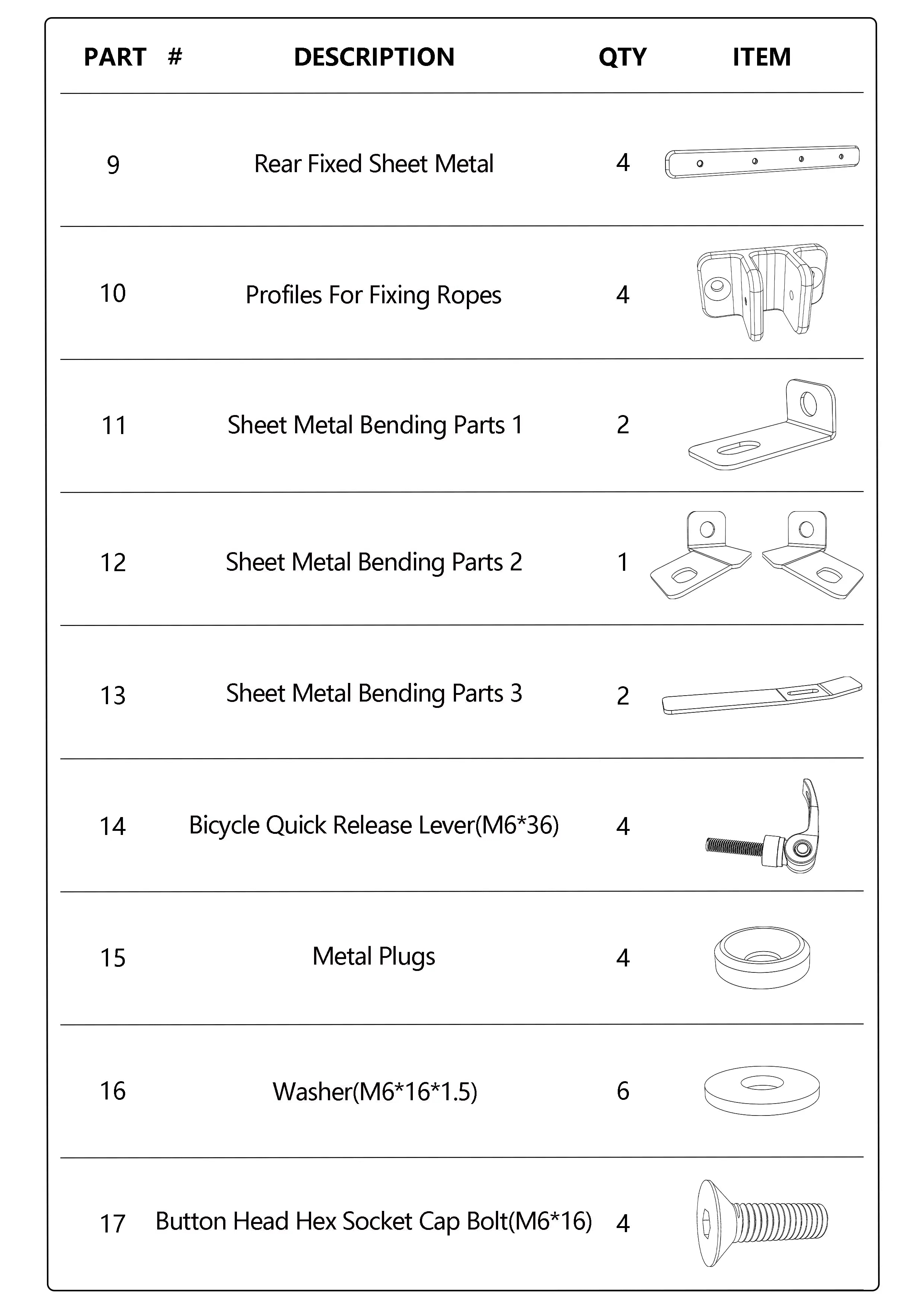 | PART # | DESCRIPTION | QTY | ITEM |
|---|---|---|---|
| 9 | Rear Fixed Sheet Metal | 4 | |
| 10 | Profiles For Fixing Ropes | 4 | |
| 11 | Sheet Metal Bending Parts 1 | 2 | |
| 12 | Sheet Metal Bending Parts 2 | 1 | |
| 13 | Sheet Metal Bending Parts 3 | 2 | |
| 14 | Bicycle Quick Release Lever(M6*36) | 4 | |
| 15 | Metal Plugs | 4 | |
| 16 | Washer(M6*16*1.5) | 6 | |
| 17 | Button Head Hex Socket Cap Bolt(M6*16) | 4 | |