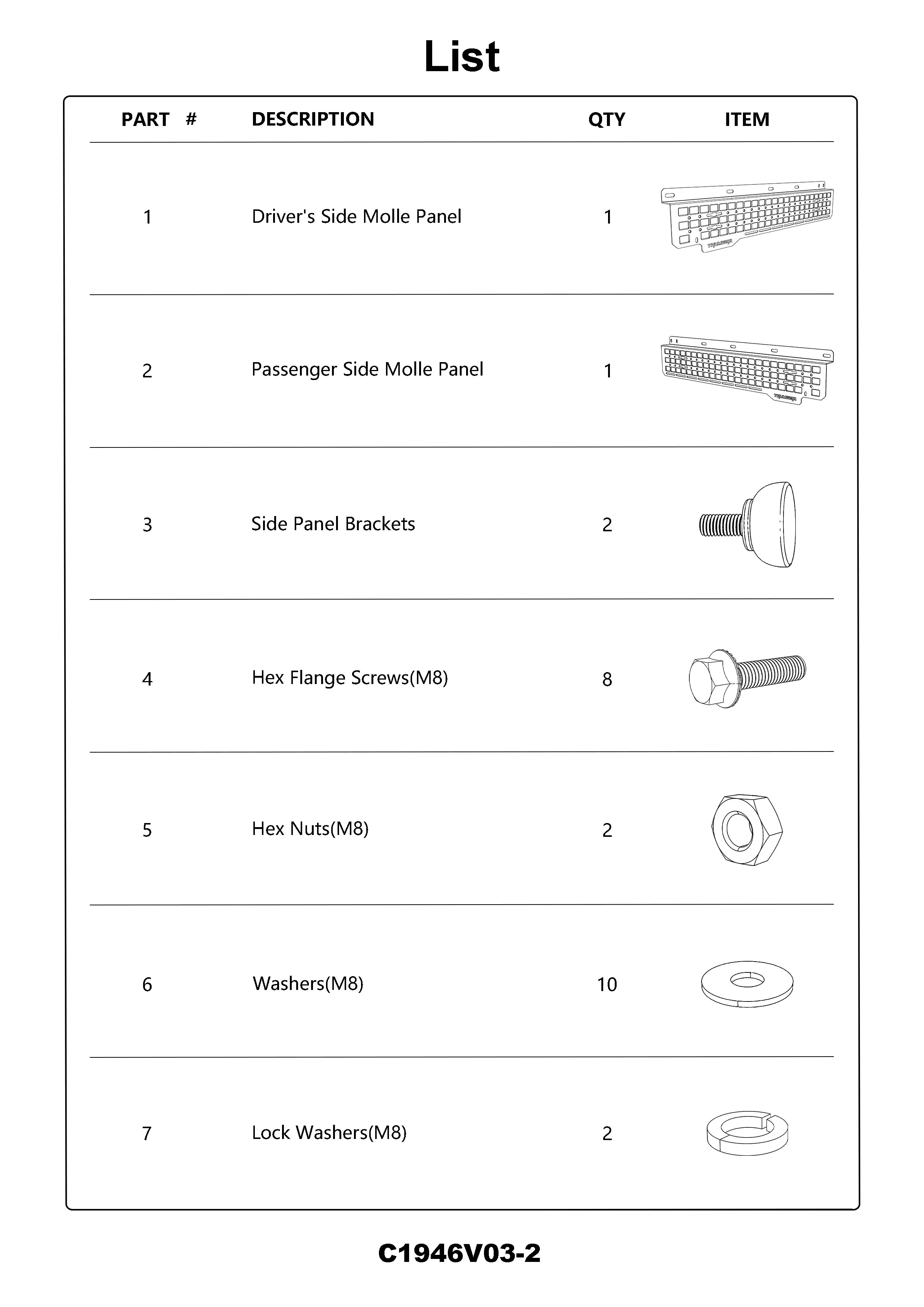 List

| PART # | DESCRIPTION | QTY | ITEM |
|---|---|---|---|
| 1 | Driver's Side Molle Panel | 1 | |
| 2 | Passenger Side Molle Panel | 1 | |
| 3 | Side Panel Brackets | 2 | |
| 4 | Hex Flange Screws(M8) | 8 | |
| 5 | Hex Nuts(M8) | 2 | |
| 6 | Washers(M8) | 10 | |
| 7 | Lock Washers(M8) | 2 | |

C1946V03-2