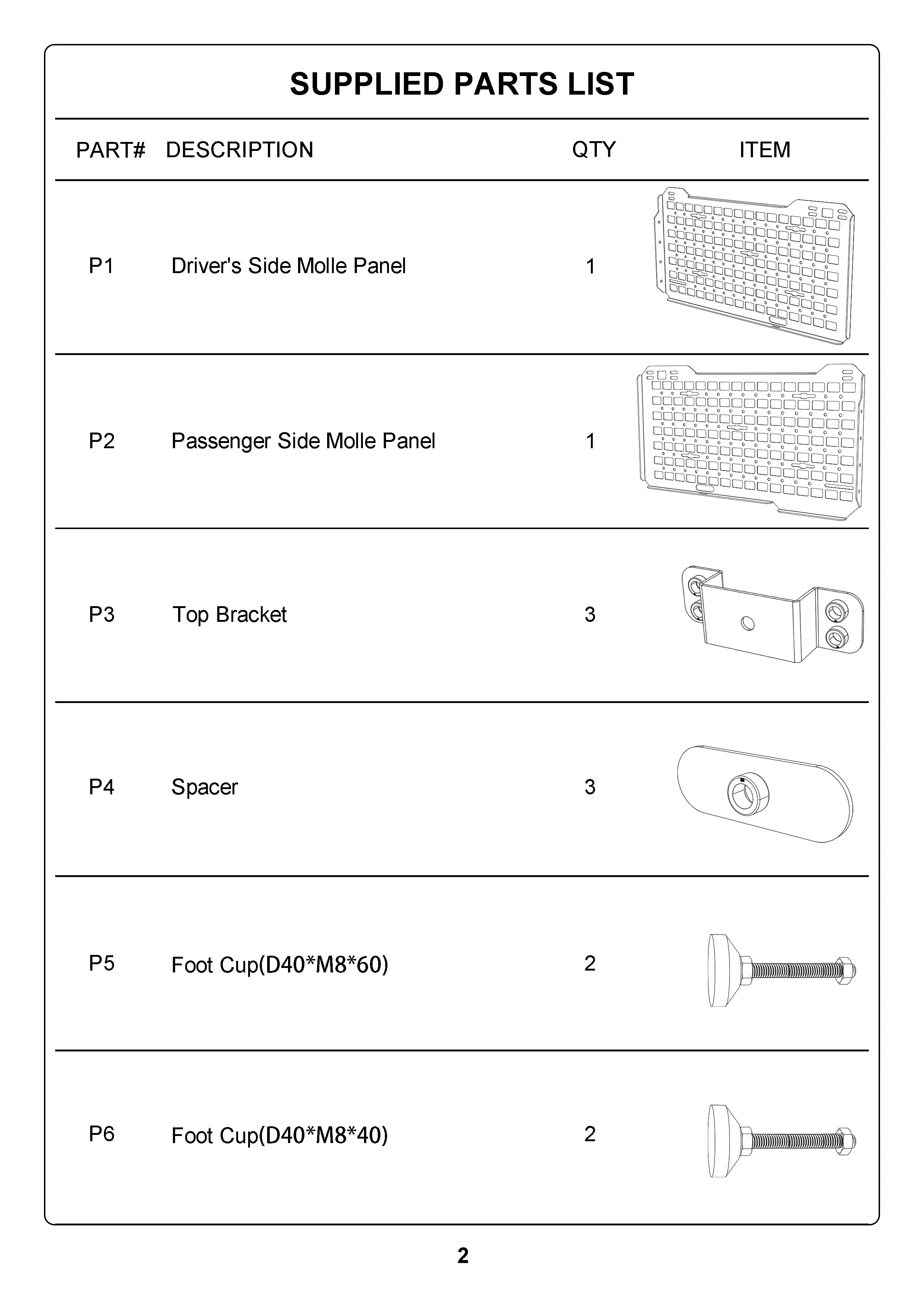 SUPPLIED PARTS LIST

| PART# | DESCRIPTION | QTY | ITEM |
|---|---|---|---|
| P1 | Driver's Side Molle Panel | 1 | |
| P2 | Passenger Side Molle Panel | 1 | |
| P3 | Top Bracket | 3 | |
| P4 | Spacer | 3 | |
| P5 | Foot Cup(D40*M8*60) | 2 | |
| P6 | Foot Cup(D40*M8*40) | 2 | |

2