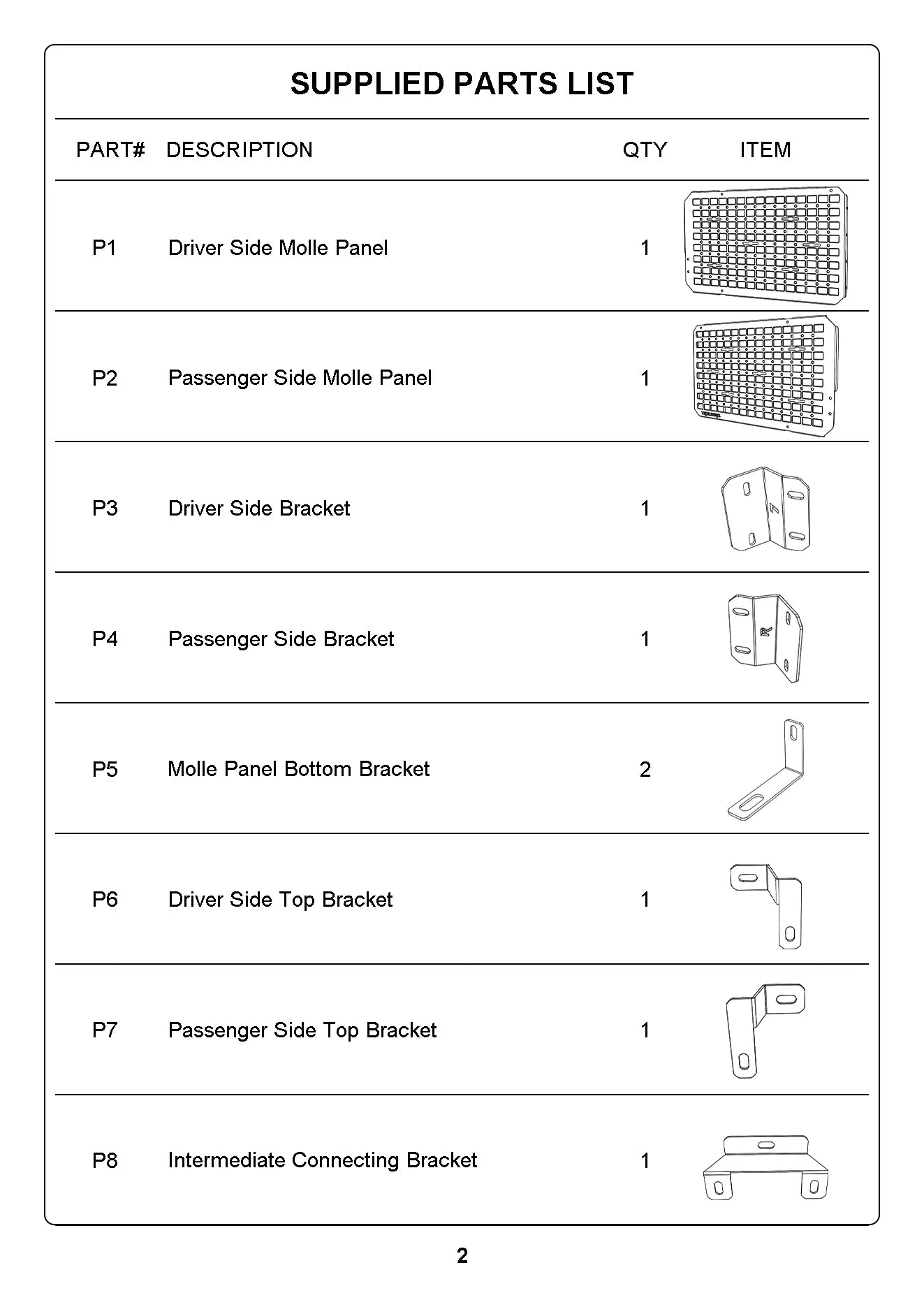 SUPPLIED PARTS LIST

| PART# | DESCRIPTION | QTY | ITEM |
|---|---|---|---|
| P1 | Driver Side Molle Panel | 1 | |
| P2 | Passenger Side Molle Panel | 1 | |
| P3 | Driver Side Bracket | 1 | L |
| P4 | Passenger Side Bracket | 1 | R |
| P5 | Molle Panel Bottom Bracket | 2 | |
| P6 | Driver Side Top Bracket | 1 | |
| P7 | Passenger Side Top Bracket | 1 | |
| P8 | Intermediate Connecting Bracket | 1 | |

2