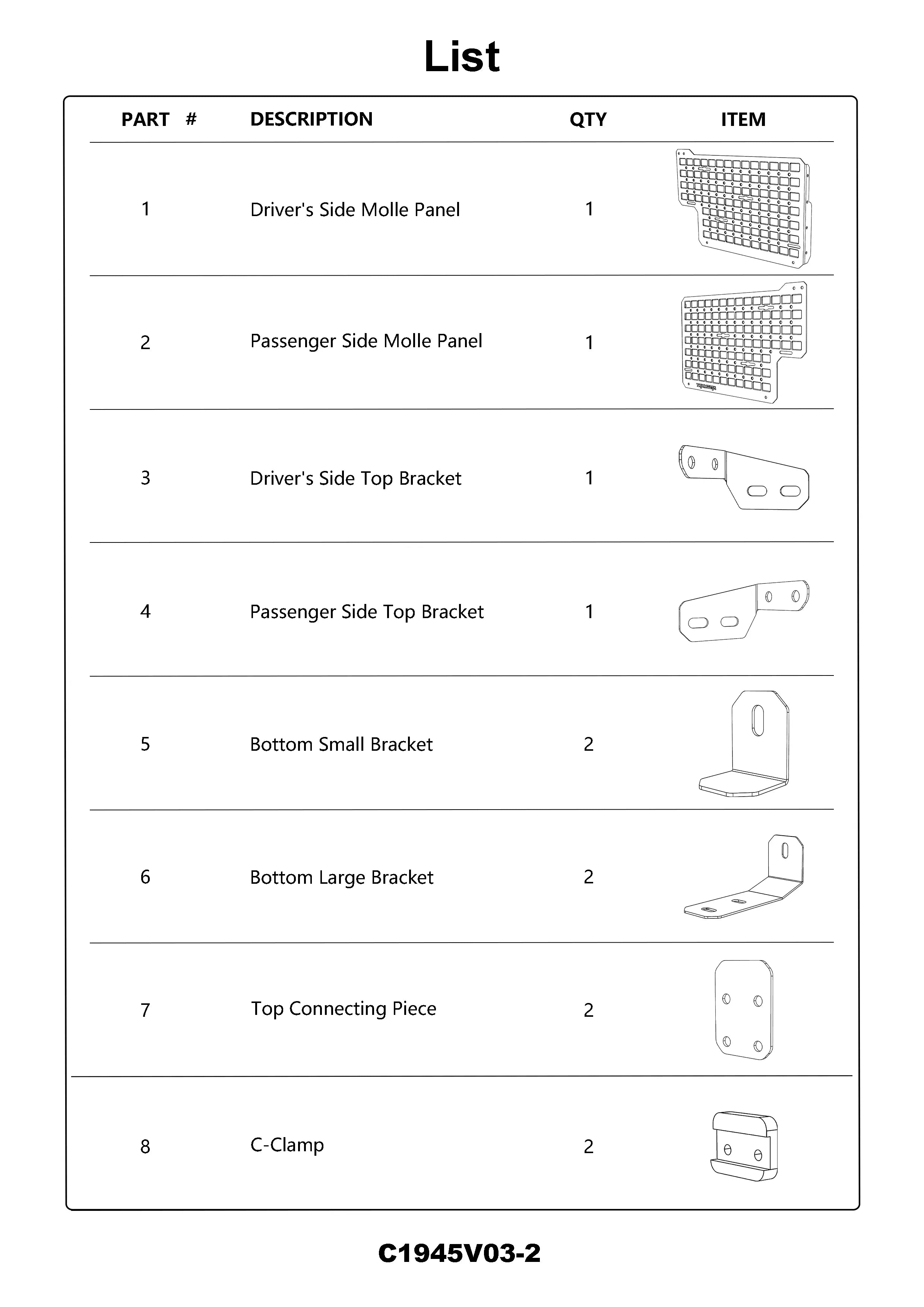 List

| PART # | DESCRIPTION | QTY | ITEM |
|---|---|---|---|
| 1 | Driver's Side Molle Panel | 1 | |
| 2 | Passenger Side Molle Panel | 1 | |
| 3 | Driver's Side Top Bracket | 1 | |
| 4 | Passenger Side Top Bracket | 1 | |
| 5 | Bottom Small Bracket | 2 | |
| 6 | Bottom Large Bracket | 2 | |
| 7 | Top Connecting Piece | 2 | |
| 8 | C-Clamp | 2 | |

C1945V03-2