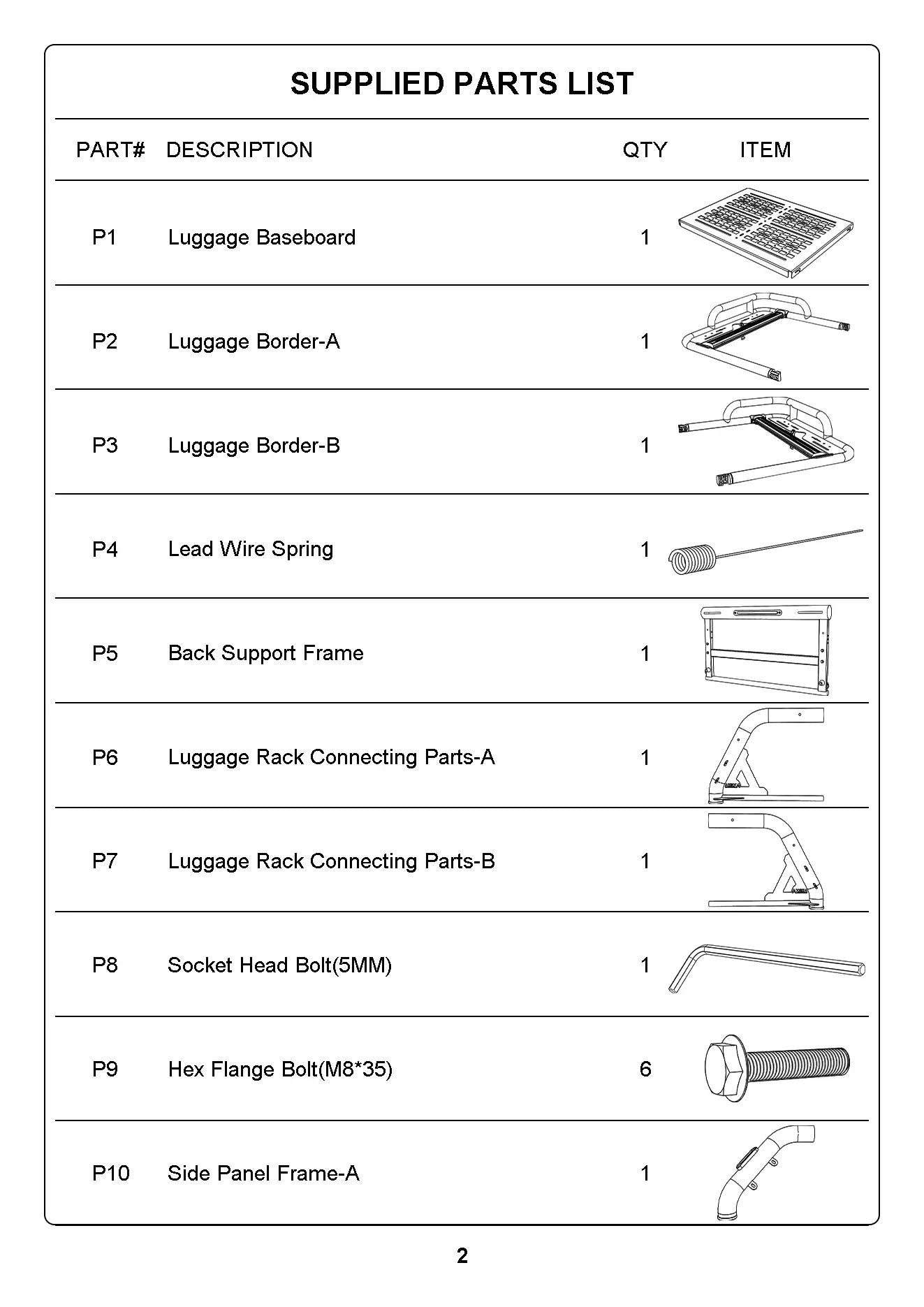 SUPPLIED PARTS LIST

| PART# | DESCRIPTION | QTY | ITEM |
|---|---|---|---|
| P1 | Luggage Baseboard | 1 | |
| P2 | Luggage Border-A | 1 | |
| P3 | Luggage Border-B | 1 | |
| P4 | Lead Wire Spring | 1 | |
| P5 | Back Support Frame | 1 | |
| P6 | Luggage Rack Connecting Parts-A | 1 | |
| P7 | Luggage Rack Connecting Parts-B | 1 | |
| P8 | Socket Head Bolt(5MM) | 1 | |
| P9 | Hex Flange Bolt(M8*35) | 6 | |
| P10 | Side Panel Frame-A | 1 | |

2