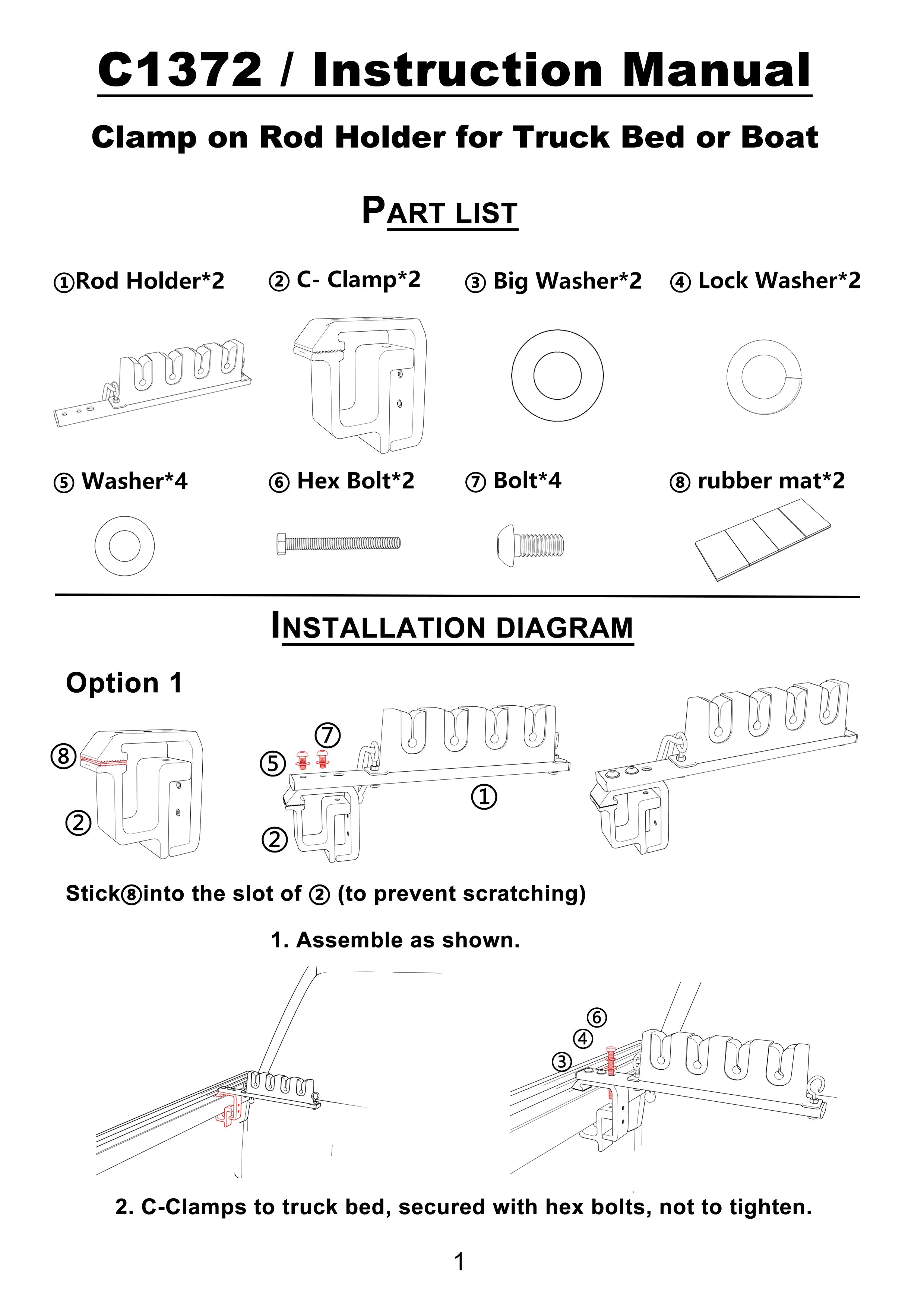 C1372 / Instruction Manual

Clamp on Rod Holder for Truck Bed or Boat

PART LIST

①Rod Holder*2 ② C- Clamp*2 ③ Big Washer*2 ④ Lock Washer*2

⑤ Washer*4 ⑥ Hex Bolt*2 ⑦ Bolt*4 ⑧ rubber mat*2

INSTALLATION DIAGRAM

Option 1

⑧

②

⑦

⑤

①

②

Stick⑧into the slot of ② (to prevent scratching)

1. Assemble as shown.

⑥

④

③

2. C-Clamps to truck bed, secured with hex bolts, not to tighten.

1