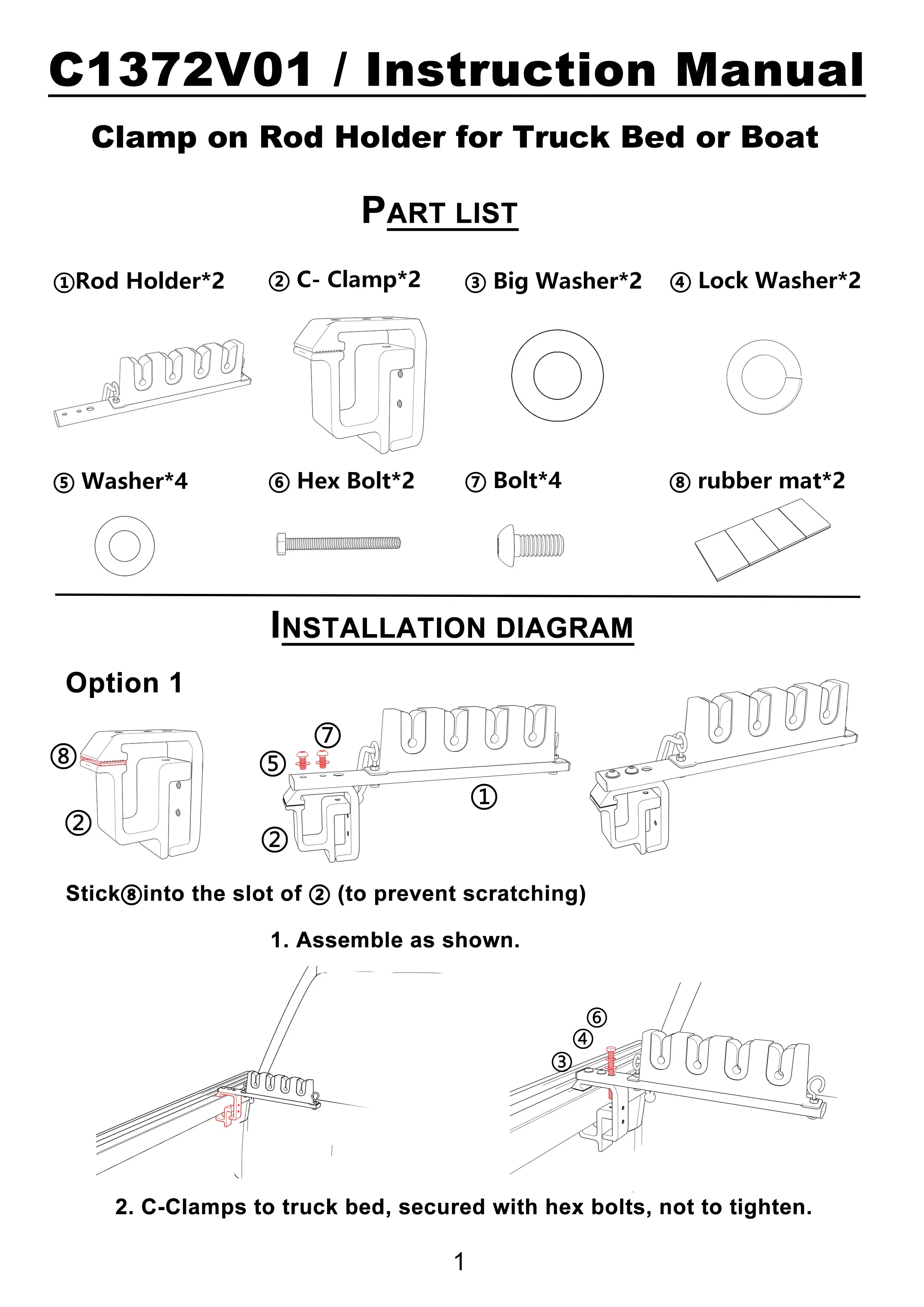 C1372V01 / Instruction Manual

Clamp on Rod Holder for Truck Bed or Boat

PART LIST

①Rod Holder*2 ② C- Clamp*2 ③ Big Washer*2 ④ Lock Washer*2

⑤ Washer*4 ⑥ Hex Bolt*2 ⑦ Bolt*4 ⑧ rubber mat*2

INSTALLATION DIAGRAM

Option 1

⑧ ② ⑦ ⑤ ① ②

Stick⑧into the slot of ② (to prevent scratching)

1. Assemble as shown.

⑥ ④ ③

2. C-Clamps to truck bed, secured with hex bolts, not to tighten.

1