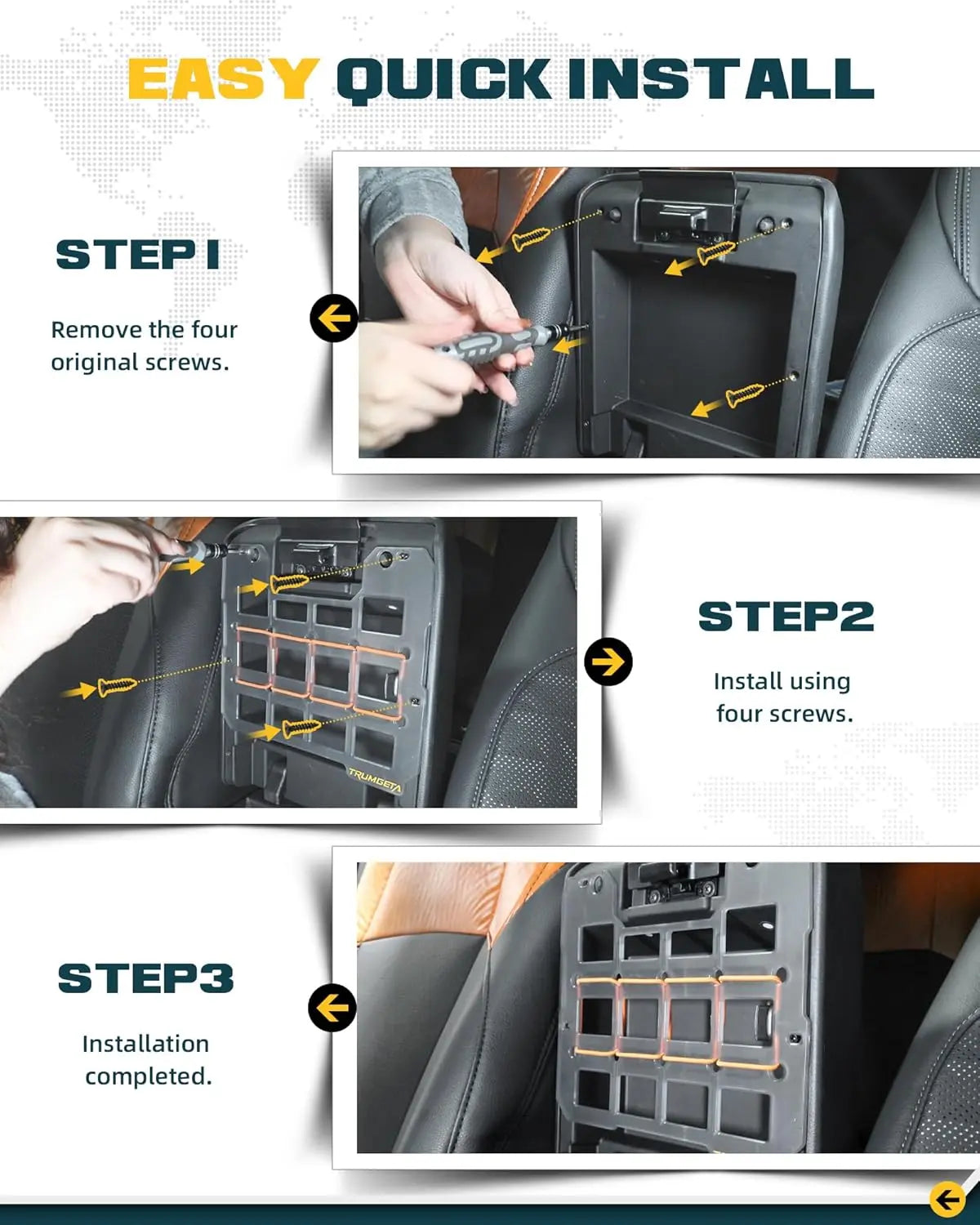 EASY QUICK INSTALL

STEP1

Remove the four original screws.

TRUMGETA

STEP2

Install using four screws.

STEP3

Installation completed.