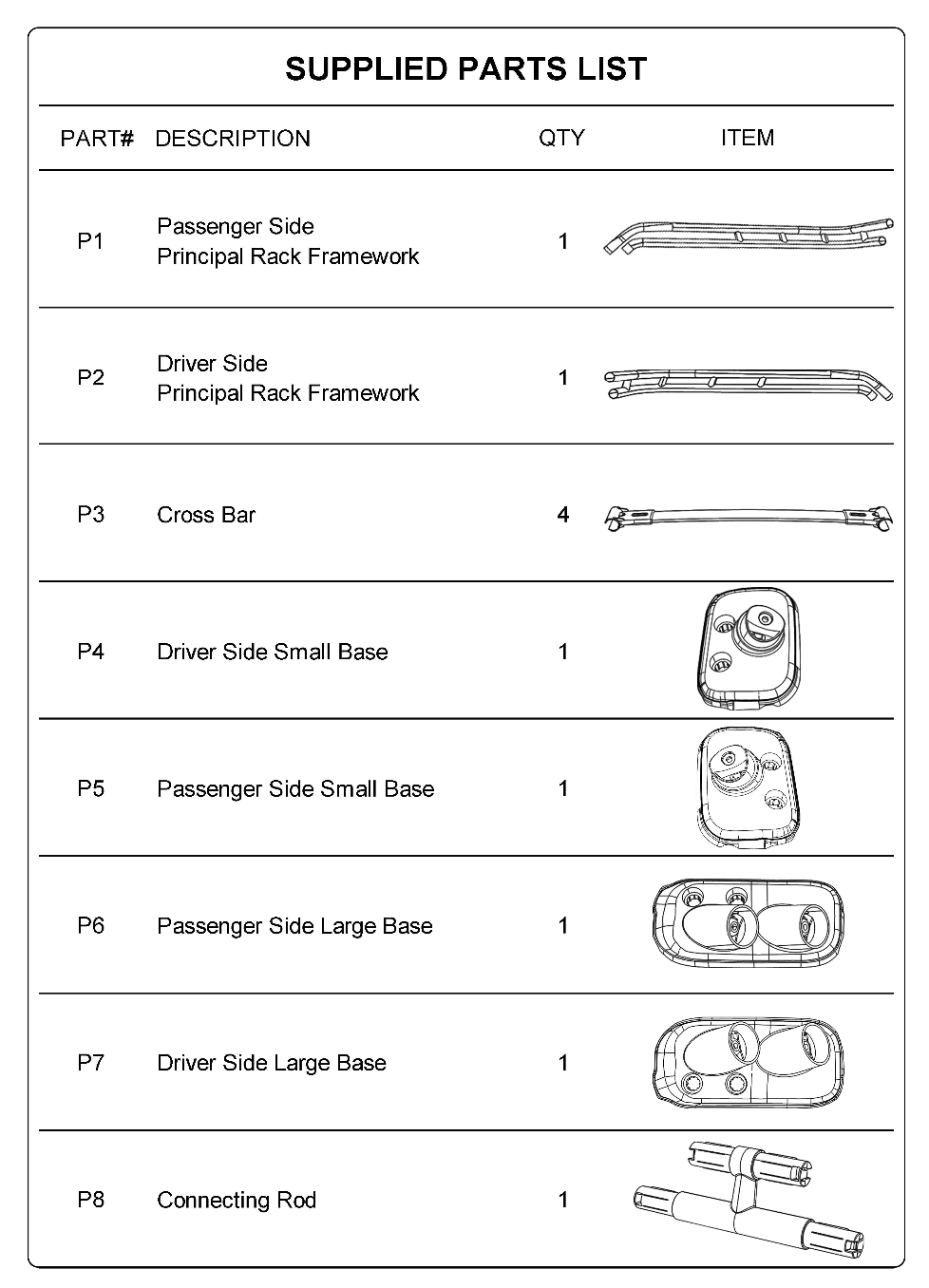 SUPPLIED PARTS LIST

| PART# | DESCRIPTION | QTY | ITEM |
|---|---|---|---|
| P1 | Passenger Side Principal Rack Framework | 1 | |
| P2 | Driver Side Principal Rack Framework | 1 | |
| P3 | Cross Bar | 4 | |
| P4 | Driver Side Small Base | 1 | |
| P5 | Passenger Side Small Base | 1 | |
| P6 | Passenger Side Large Base | 1 | |
| P7 | Driver Side Large Base | 1 | |
| P8 | Connecting Rod | 1 | |