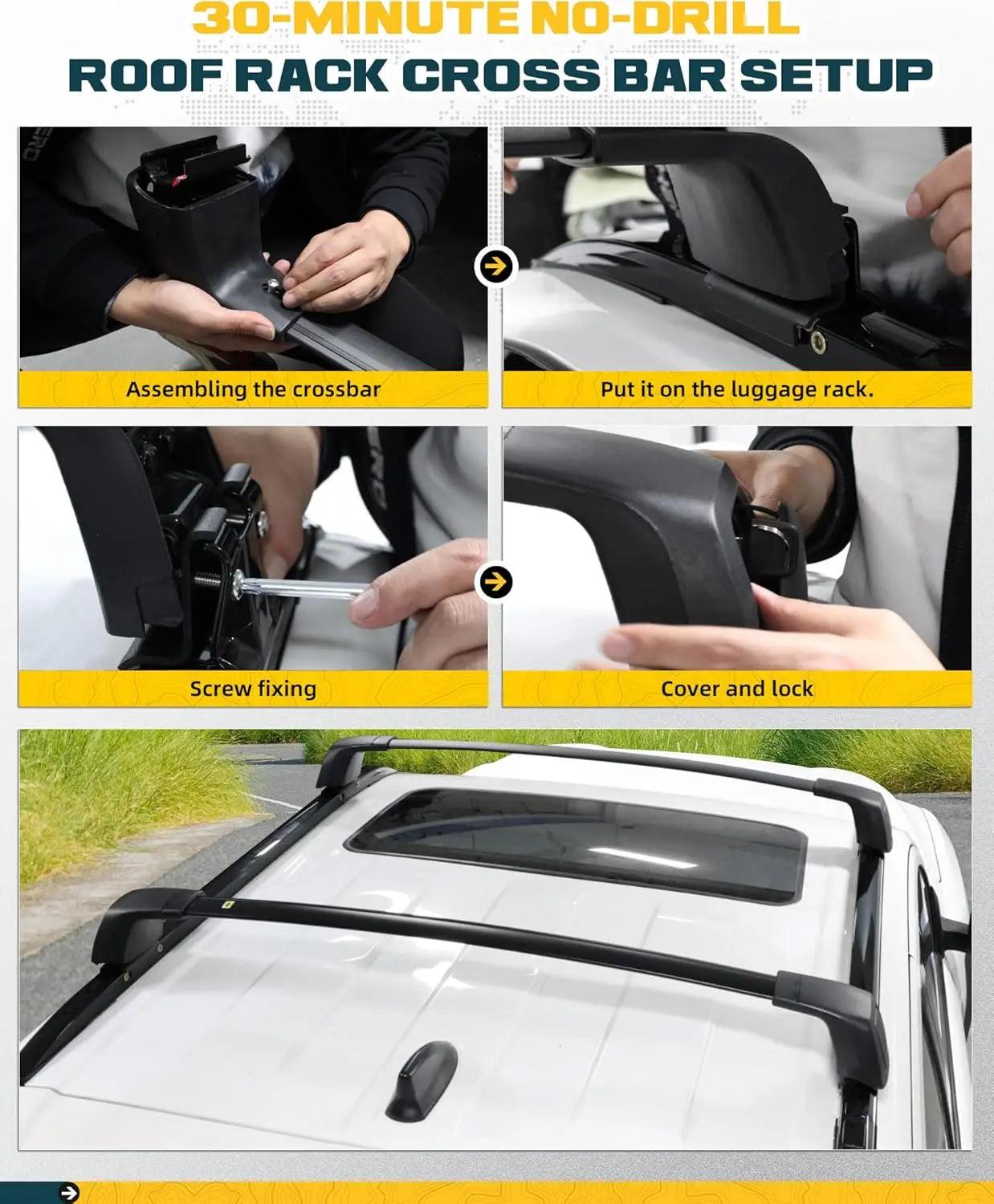 30-MINUTE NO-DRILL
ROOF RACK CROSS BAR SETUP

Assembling the crossbar

Put it on the luggage rack.

Screw fixing

Cover and lock