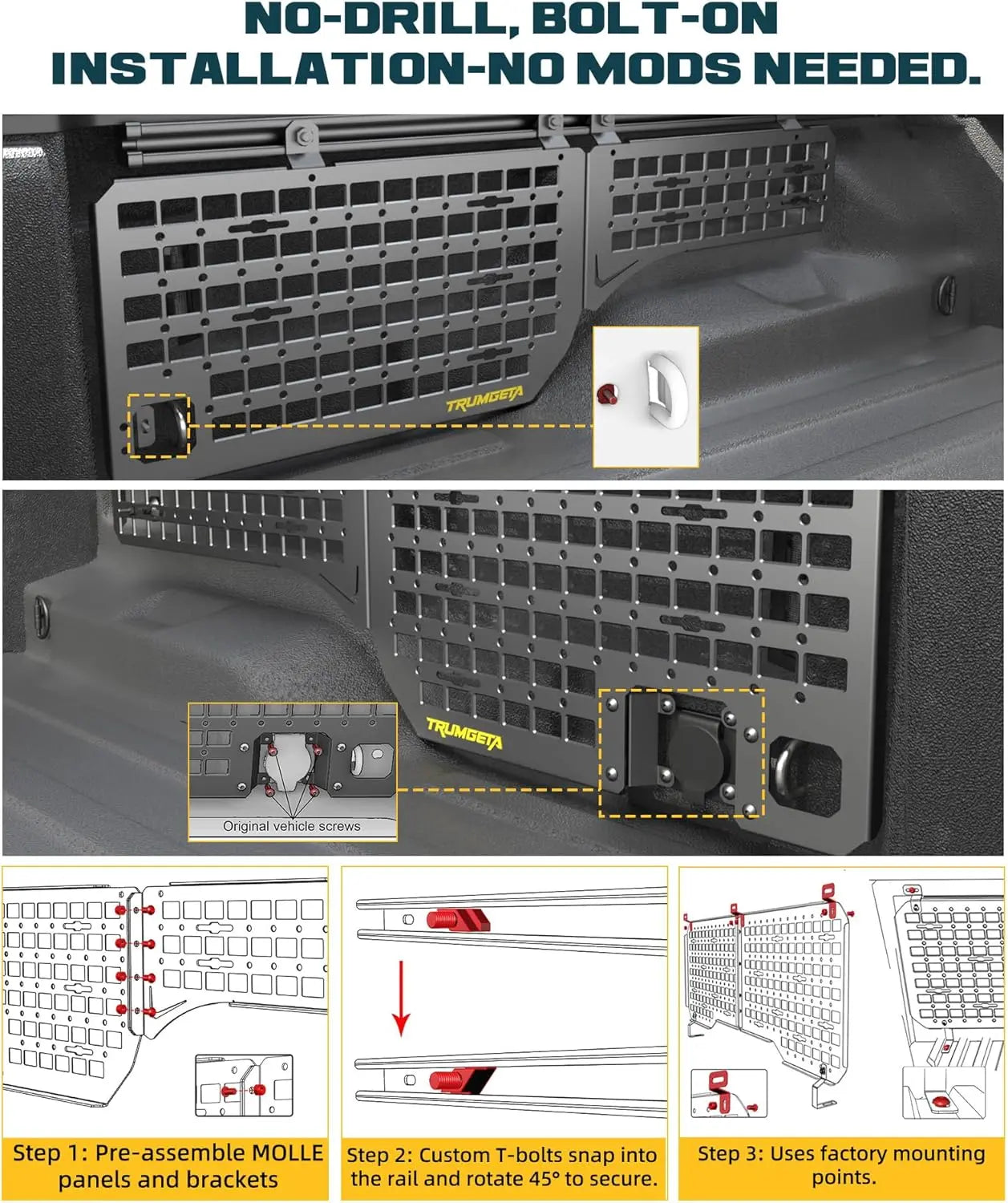 NO-DRILL, BOLT-ON INSTALLATION-NO MODS NEEDED.

TRUMGETA

TRUMGETA

Original vehicle screws

Step 1: Pre-assemble MOLLE panels and brackets

Step 2: Custom T-bolts snap into the rail and rotate 45° to secure.

Step 3: Uses factory mounting points.