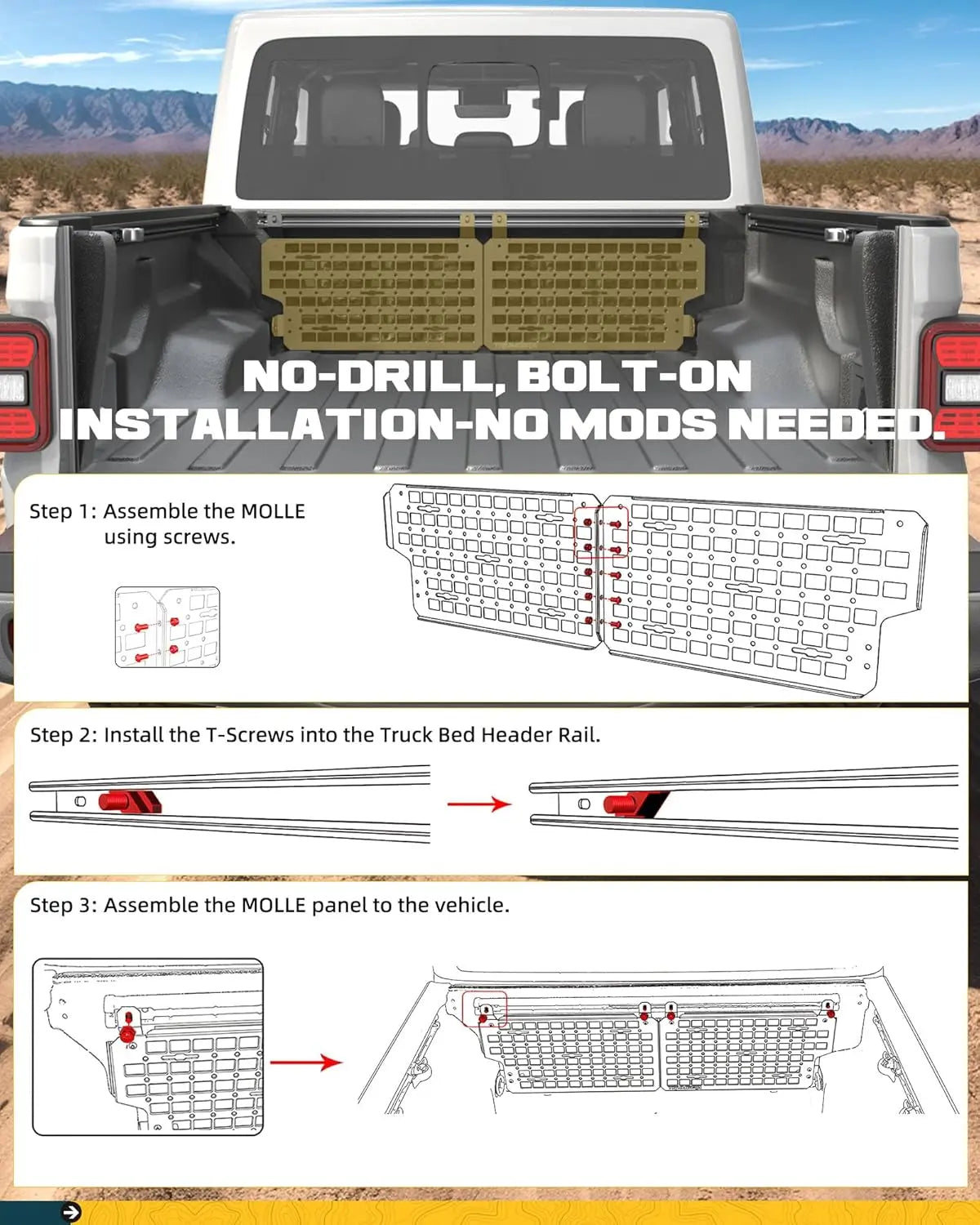 NO-DRILL, BOLT-ON INSTALLATION-NO MODS NEEDED.

Step 1: Assemble the MOLLE using screws.

Step 2: Install the T-Screws into the Truck Bed Header Rail.

Step 3: Assemble the MOLLE panel to the vehicle.