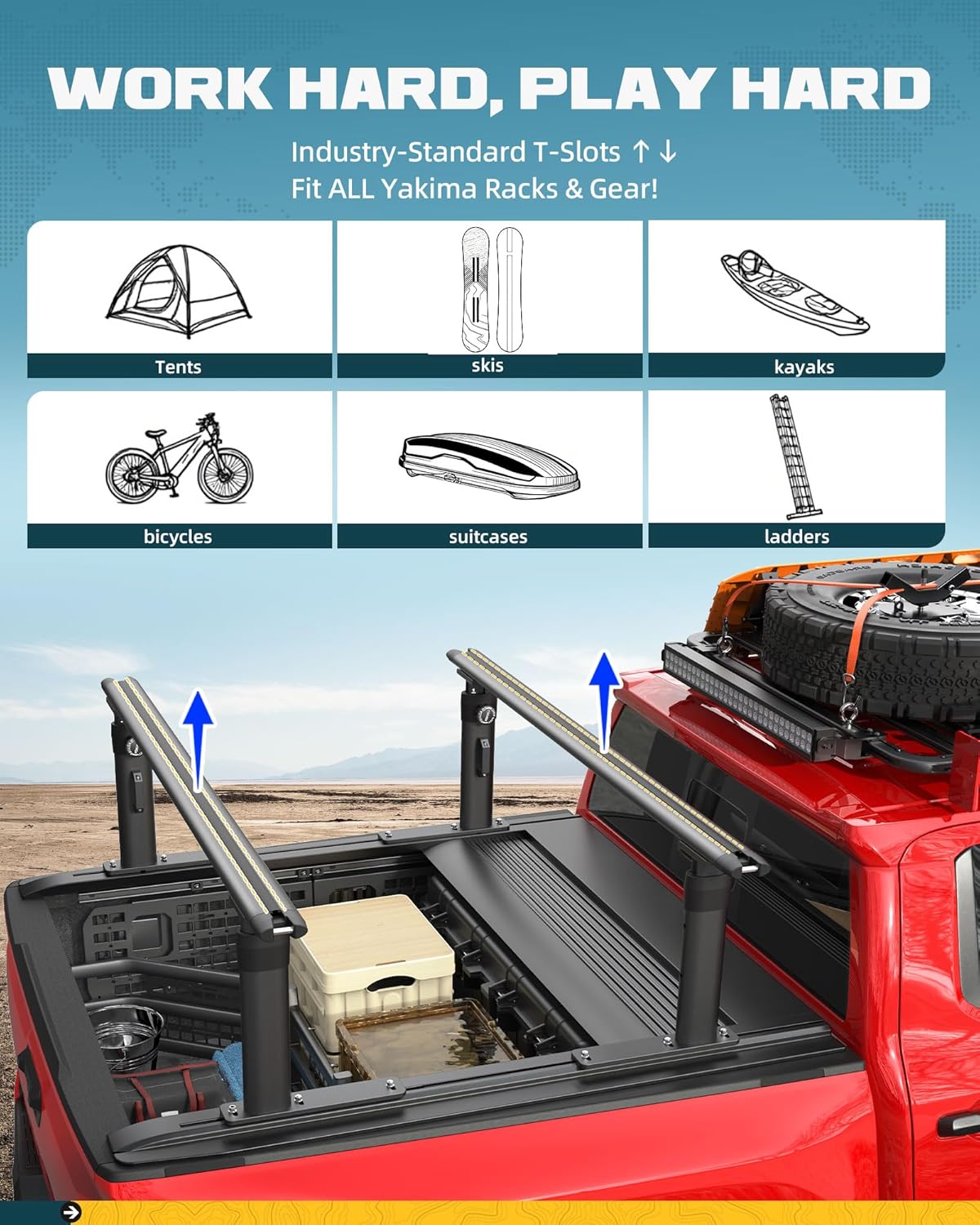 WORK HARD, PLAY HARD

Industry-Standard T-Slots ↑↓
Fit ALL Yakima Racks & Gear!

Tents

skis

kayaks

bicycles

suitcases

ladders