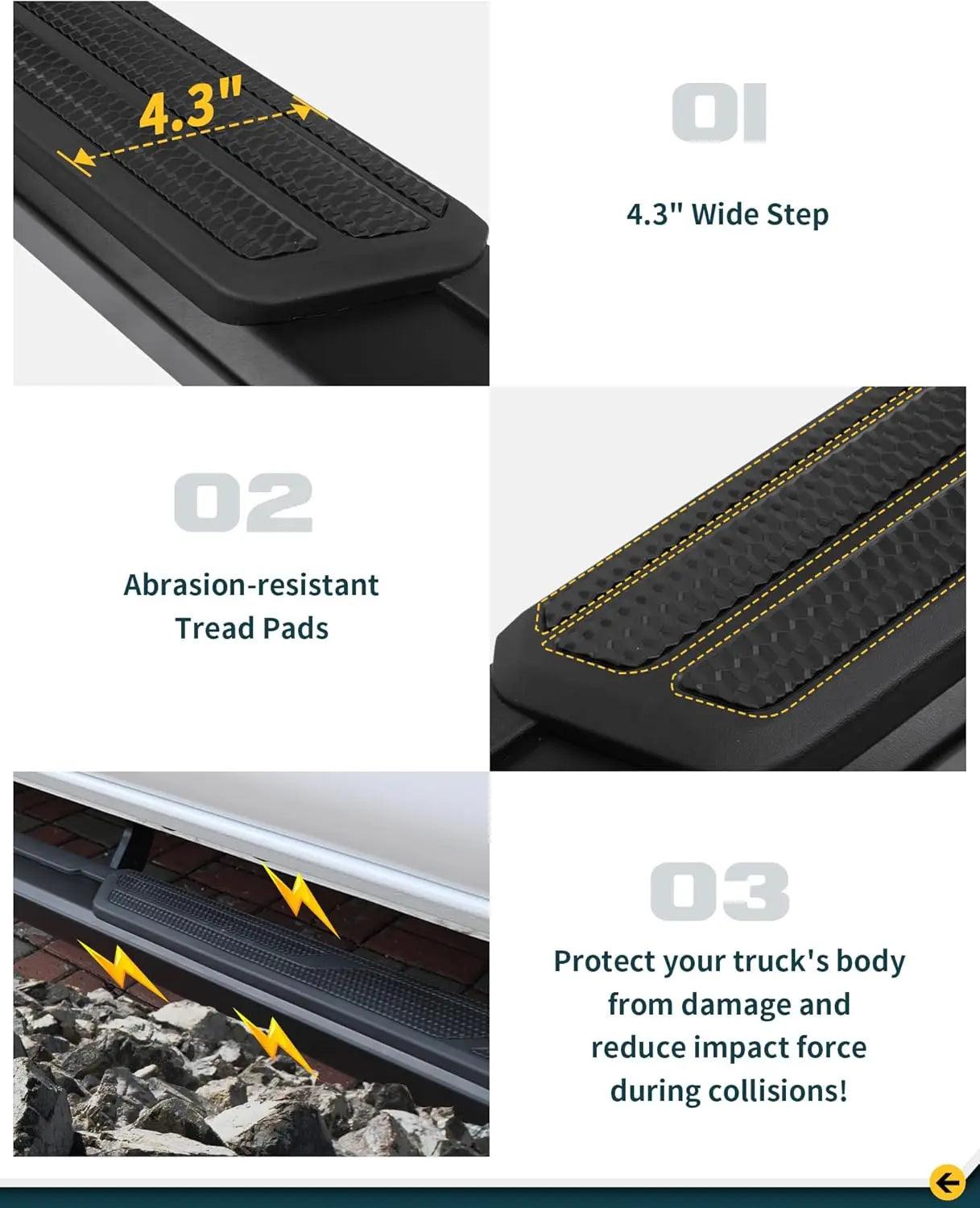 4.3"

01

4.3" Wide Step

02

Abrasion-resistant Tread Pads

03

Protect your truck's body from damage and reduce impact force during collisions!