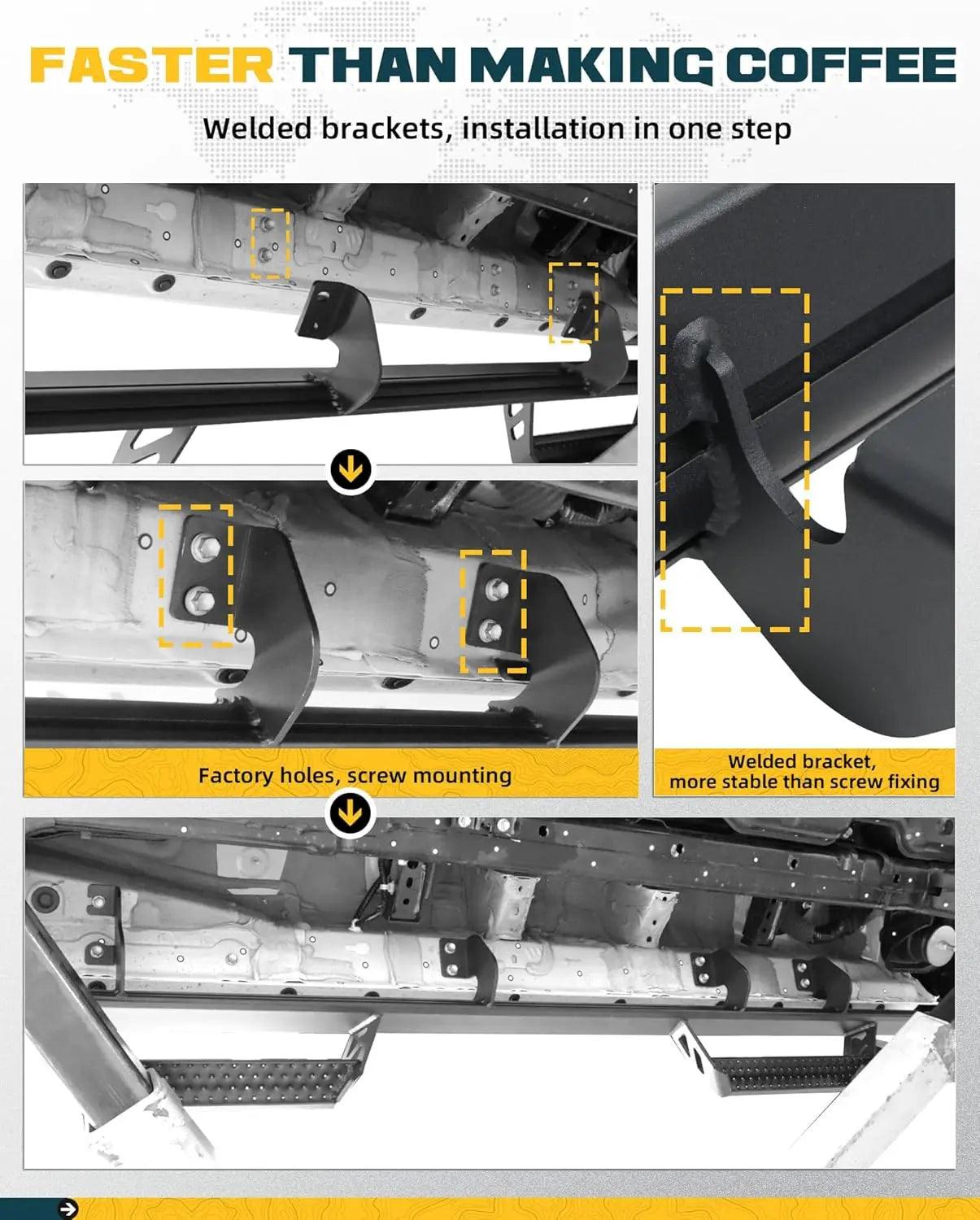 FASTER THAN MAKING COFFEE

Welded brackets, installation in one step

Factory holes, screw mounting

Welded bracket, more stable than screw fixing