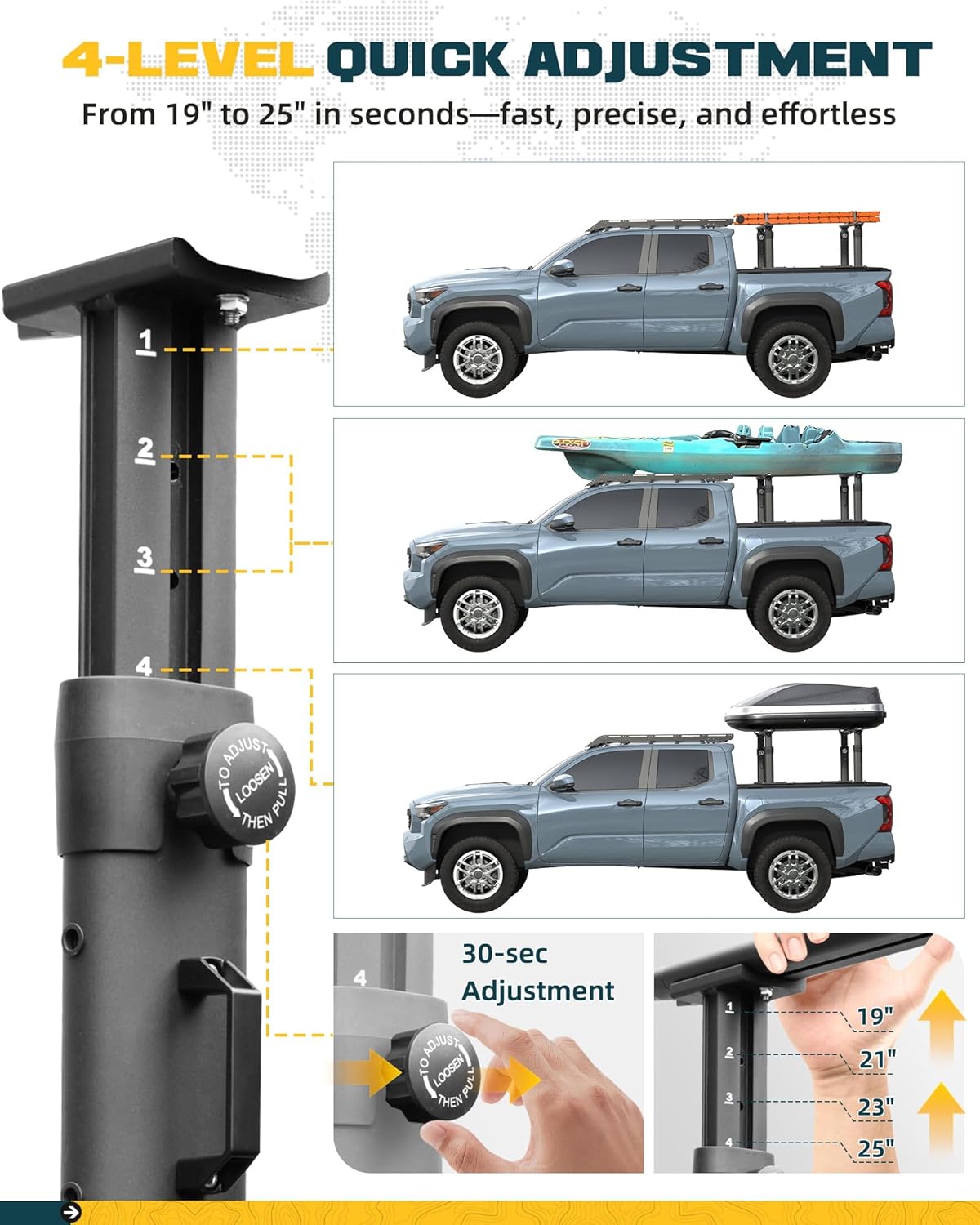 4-LEVEL QUICK ADJUSTMENT
From 19" to 25" in seconds—fast, precise, and effortless

1
2
3
4

TO ADJUST LOOSEN THEN PULL

4
30-sec Adjustment
TO ADJUST LOOSEN THEN PULL

1
2
3
4
19"
21"
23"
25"