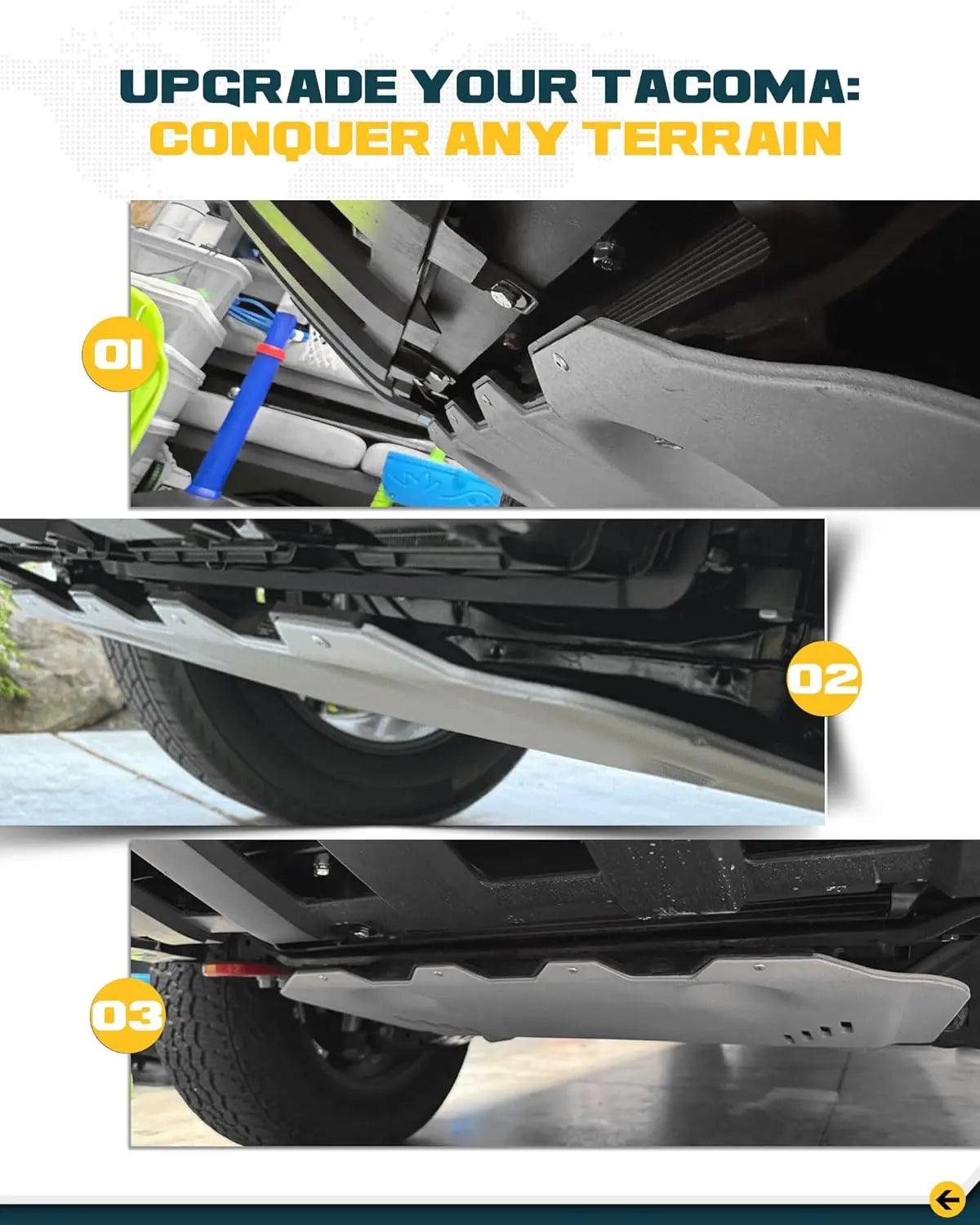 UPGRADE YOUR TACOMA:
CONQUER ANY TERRAIN

01

02

03