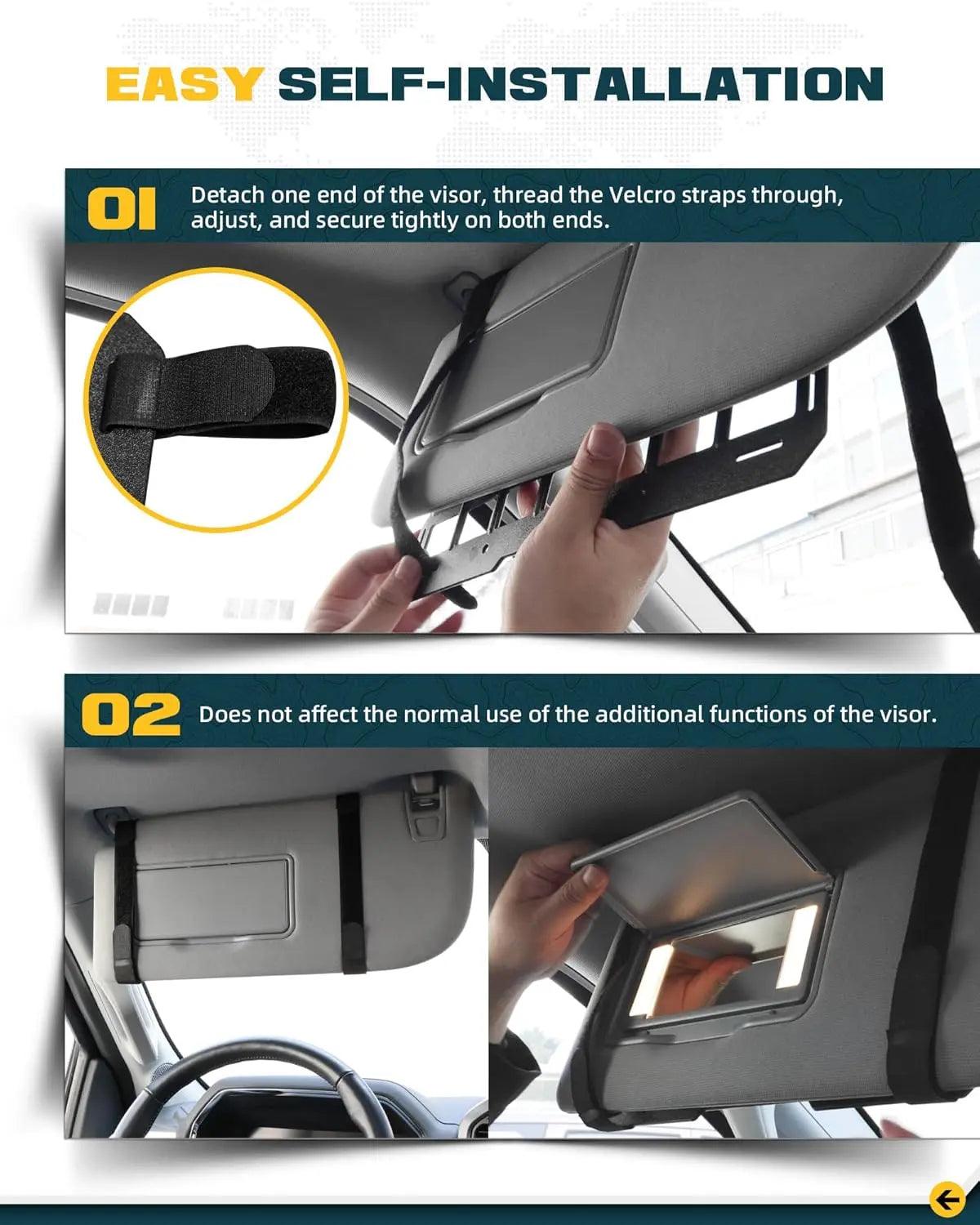 EASY SELF-INSTALLATION

01 Detach one end of the visor, thread the Velcro straps through, adjust, and secure tightly on both ends.

02 Does not affect the normal use of the additional functions of the visor.