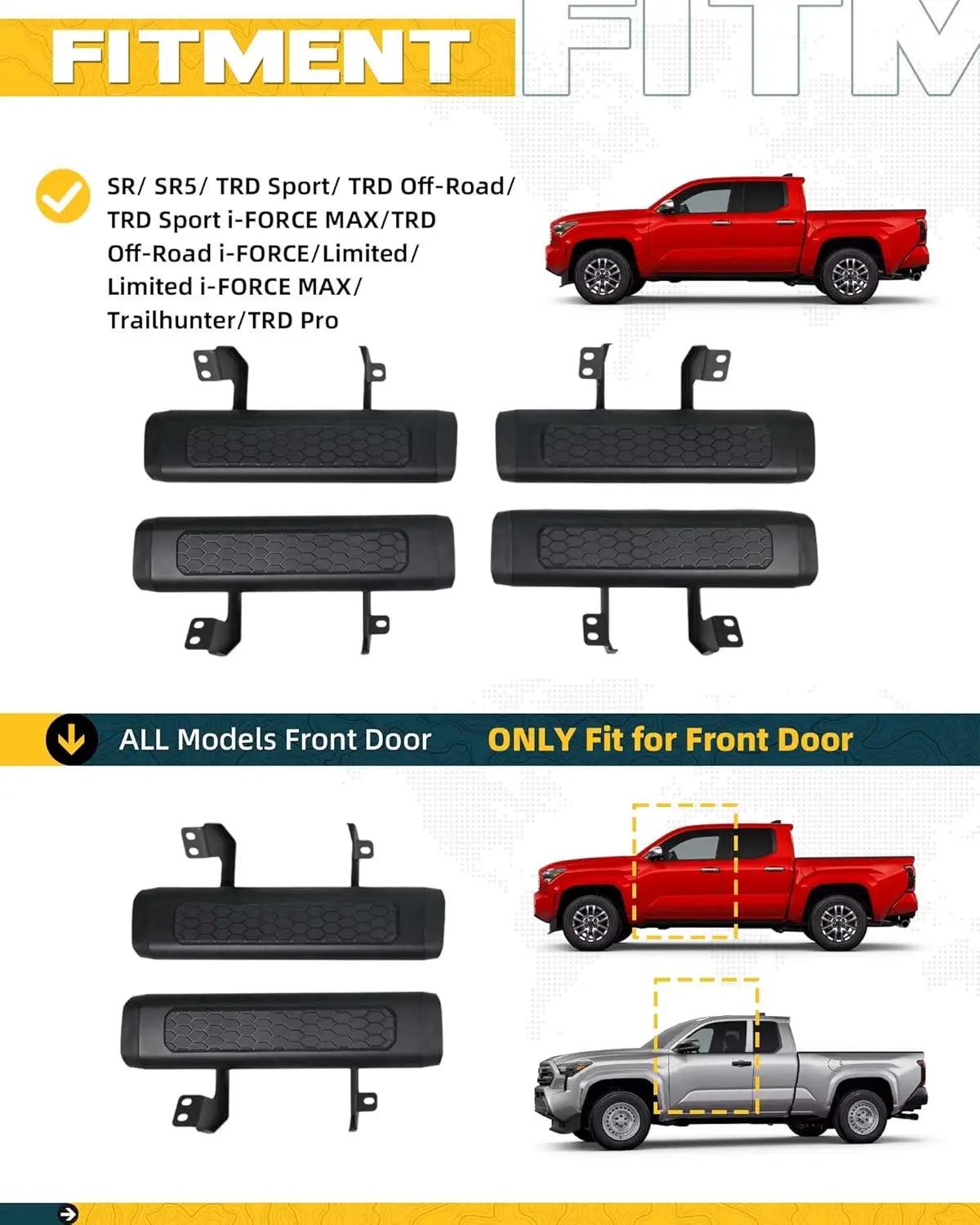 FITMENT

FITM

SR/ SR5/ TRD Sport/ TRD Off-Road/ TRD Sport i-FORCE MAX/TRD Off-Road i-FORCE/Limited/ Limited i-FORCE MAX/ Trailhunter/TRD Pro

ALL Models Front Door

ONLY Fit for Front Door